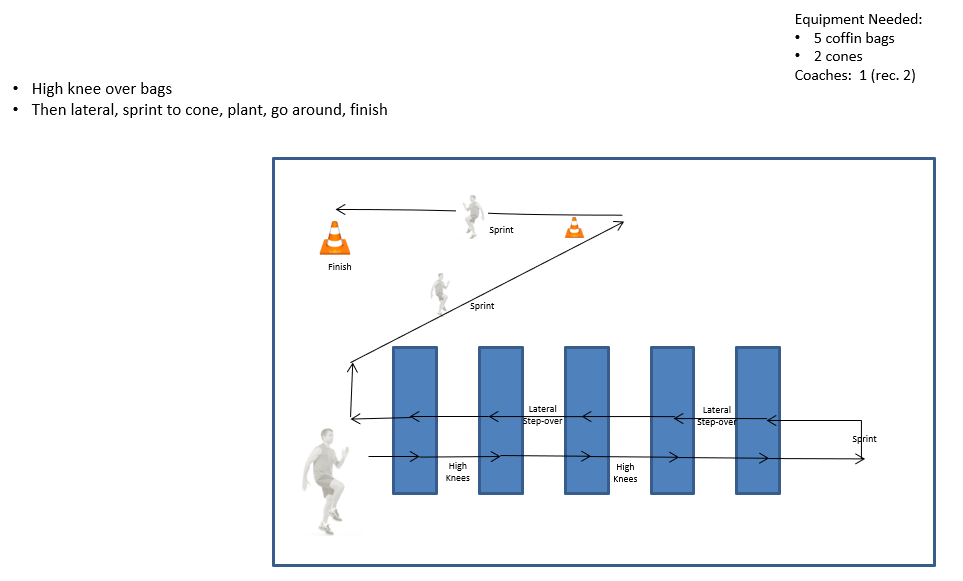 Equipment Needed:
• 5 coffin bags
• 2 cones
Coaches: 1 (rec. 2)

• High knee over bags
• Then lateral, sprint to cone, plant, go around, finish

Sprint

Finish

Sprint

Lateral Step-over

Lateral Step-over

Sprint

High Knees

High Knees