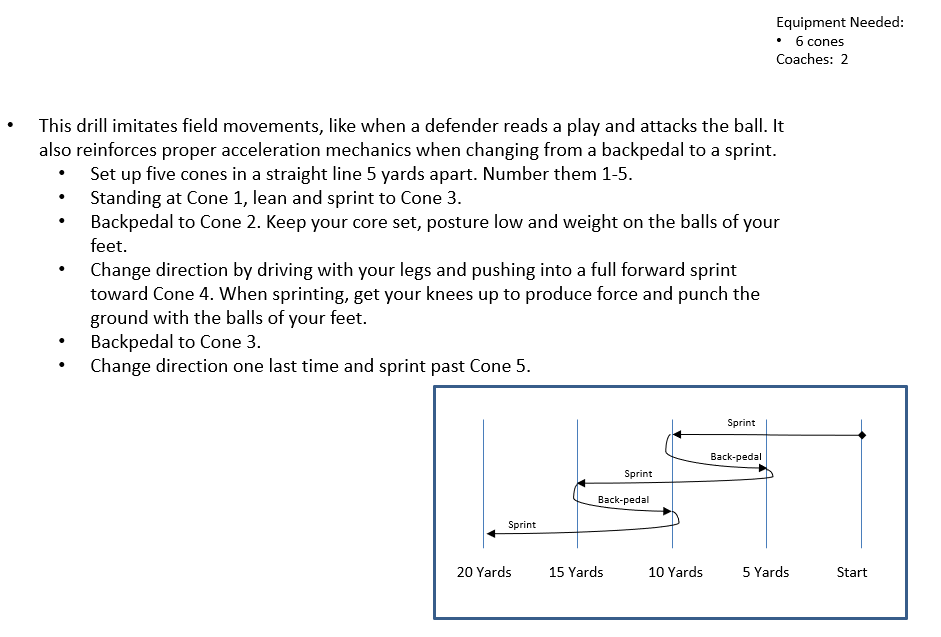 Equipment Needed:
• 6 cones
Coaches: 2

• This drill imitates field movements, like when a defender reads a play and attacks the ball. It also reinforces proper acceleration mechanics when changing from a backpedal to a sprint.
  • Set up five cones in a straight line 5 yards apart. Number them 1-5.
  • Standing at Cone 1, lean and sprint to Cone 3.
  • Backpedal to Cone 2. Keep your core set, posture low and weight on the balls of your feet.
  • Change direction by driving with your legs and pushing into a full forward sprint toward Cone 4. When sprinting, get your knees up to produce force and punch the ground with the balls of your feet.
  • Backpedal to Cone 3.
  • Change direction one last time and sprint past Cone 5.

Sprint
Back-pedal
Sprint
Back-pedal
Sprint

20 Yards 15 Yards 10 Yards 5 Yards Start