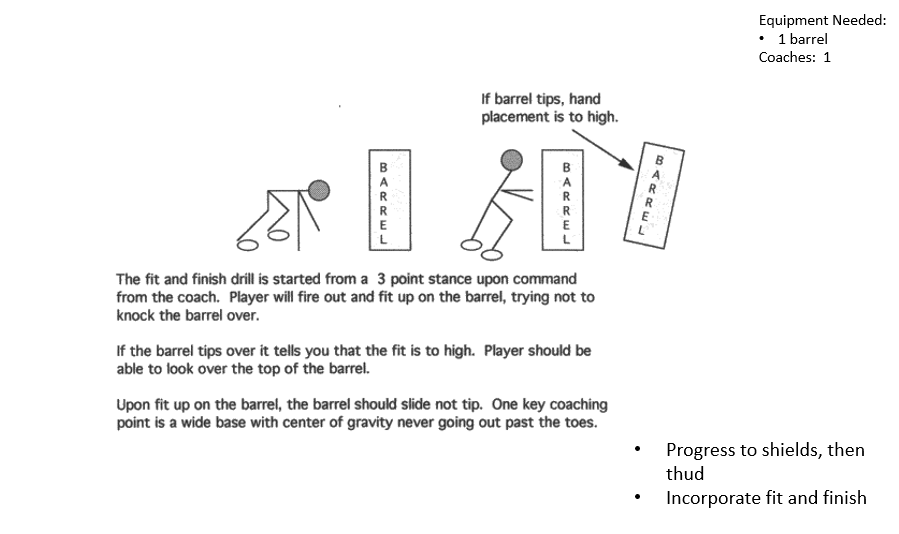 Equipment Needed:
• 1 barrel
Coaches: 1

If barrel tips, hand placement is to high.

BARREL

BARREL

BARREL

The fit and finish drill is started from a 3 point stance upon command from the coach. Player will fire out and fit up on the barrel, trying not to knock the barrel over.

If the barrel tips over it tells you that the fit is to high. Player should be able to look over the top of the barrel.

Upon fit up on the barrel, the barrel should slide not tip. One key coaching point is a wide base with center of gravity never going out past the toes.

• Progress to shields, then thud
• Incorporate fit and finish