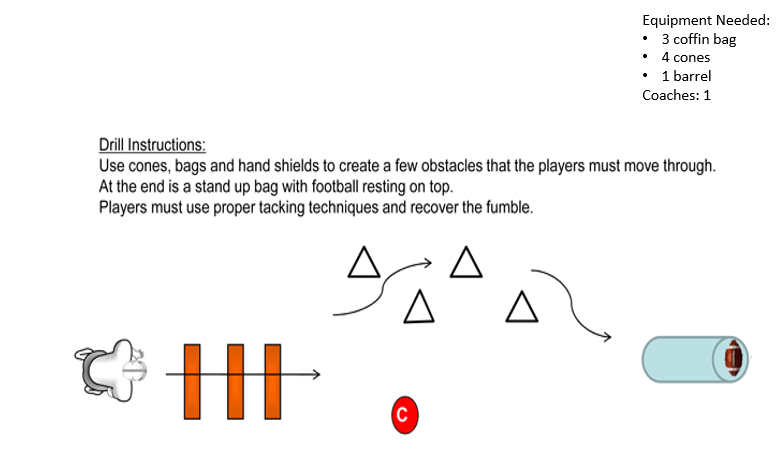 Equipment Needed:
• 3 coffin bag
• 4 cones
• 1 barrel
Coaches: 1

Drill Instructions:
Use cones, bags and hand shields to create a few obstacles that the players must move through.
At the end is a stand up bag with football resting on top.
Players must use proper tacking techniques and recover the fumble.

C