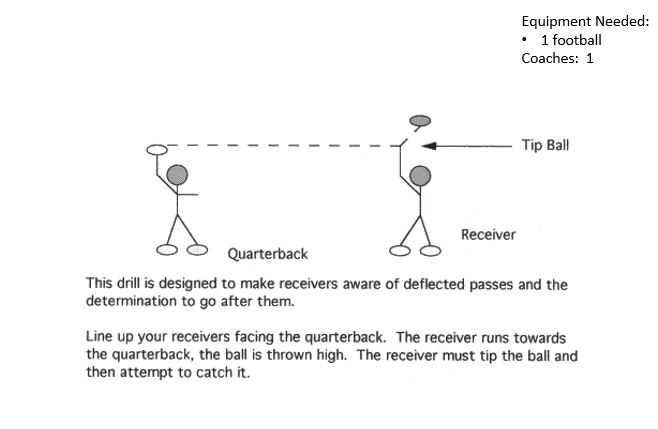 Equipment Needed:
• 1 football
Coaches: 1

Tip Ball

Receiver

Quarterback

This drill is designed to make receivers aware of deflected passes and the determination to go after them.

Line up your receivers facing the quarterback. The receiver runs towards the quarterback, the ball is thrown high. The receiver must tip the ball and then attempt to catch it.