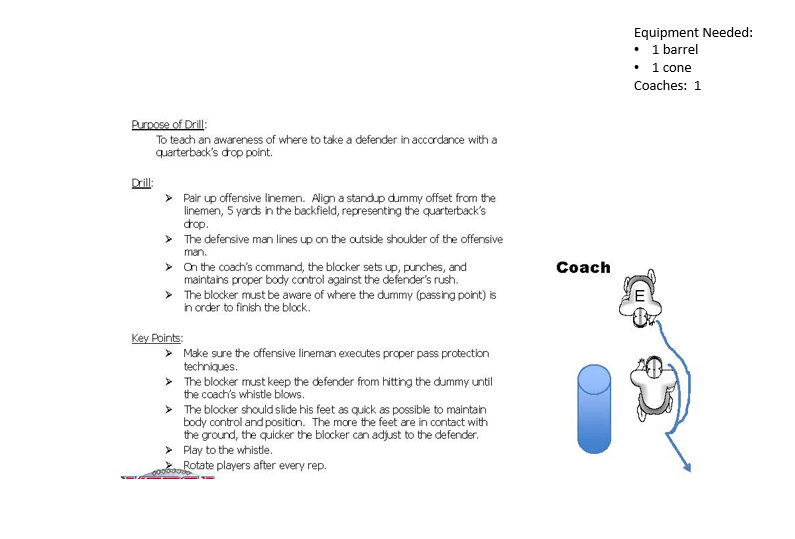 Equipment Needed:
• 1 barrel
• 1 cone
Coaches: 1

Purpose of Drill:
To teach an awareness of where to take a defender in accordance with a quarterback's drop point.

Drill:
➤ Pair up offensive linemen. Align a standup dummy offset from the linemen, 5 yards in the backfield, representing the quarterback's drop.
➤ The defensive man lines up on the outside shoulder of the offensive man.
➤ On the coach's command, the blocker sets up, punches, and maintains proper body control against the defender's rush.
➤ The blocker must be aware of where the dummy (passing point) is in order to finish the block.

Key Points:
➤ Make sure the offensive lineman executes proper pass protection techniques.
➤ The blocker must keep the defender from hitting the dummy until the coach's whistle blows.
➤ The blocker should slide his feet as quick as possible to maintain body control and position. The more the feet are in contact with the ground, the quicker the blocker can adjust to the defender.
➤ Play to the whistle.
➤ Rotate players after every rep.

Coach

E