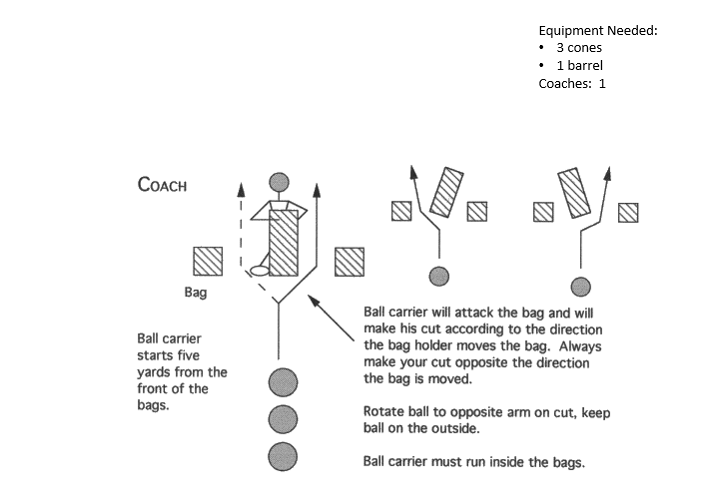 Equipment Needed:
• 3 cones
• 1 barrel
Coaches: 1

COACH

Bag

Ball carrier starts five yards from the front of the bags.

Ball carrier will attack the bag and will make his cut according to the direction the bag holder moves the bag. Always make your cut opposite the direction the bag is moved.

Rotate ball to opposite arm on cut, keep ball on the outside.

Ball carrier must run inside the bags.