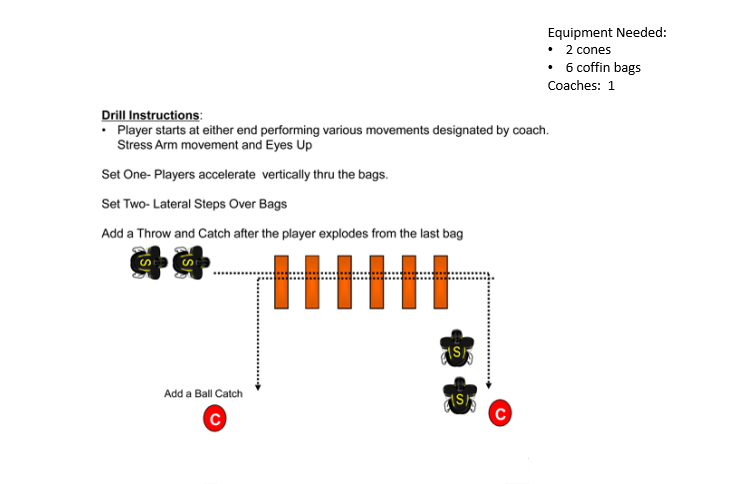 Equipment Needed:
• 2 cones
• 6 coffin bags
Coaches: 1

Drill Instructions:
• Player starts at either end performing various movements designated by coach. Stress Arm movement and Eyes Up

Set One- Players accelerate vertically thru the bags.

Set Two- Lateral Steps Over Bags

Add a Throw and Catch after the player explodes from the last bag

S S

S

S

Add a Ball Catch

C

C